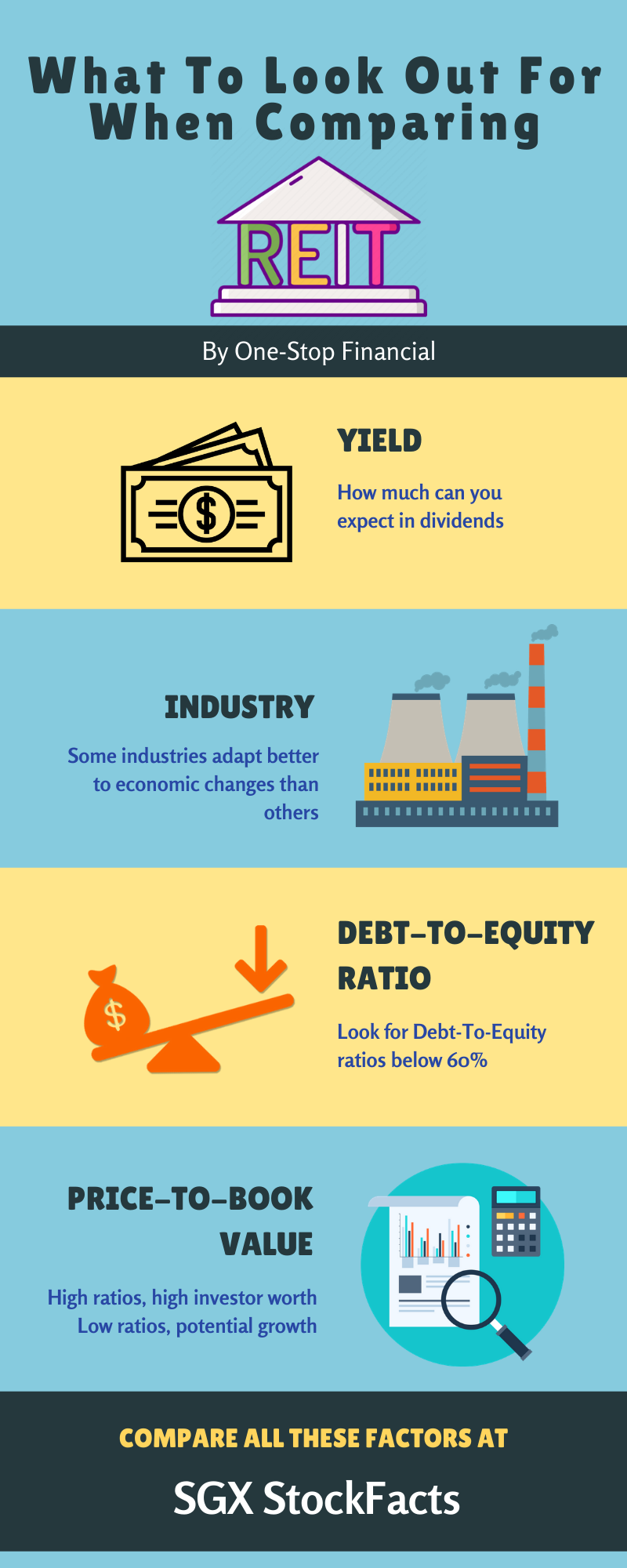 What To Look Out For When Comparing

REIT

By One-Stop Financial

YIELD

How much can you expect in dividends

INDUSTRY

Some industries adapt better to economic changes than others

DEBT-TO-EQUITY RATIO

Look for Debt-To-Equity ratios below 60%

PRICE-TO-BOOK VALUE

High ratios, high investor worth
Low ratios, potential growth

COMPARE ALL THESE FACTORS AT

SGX StockFacts